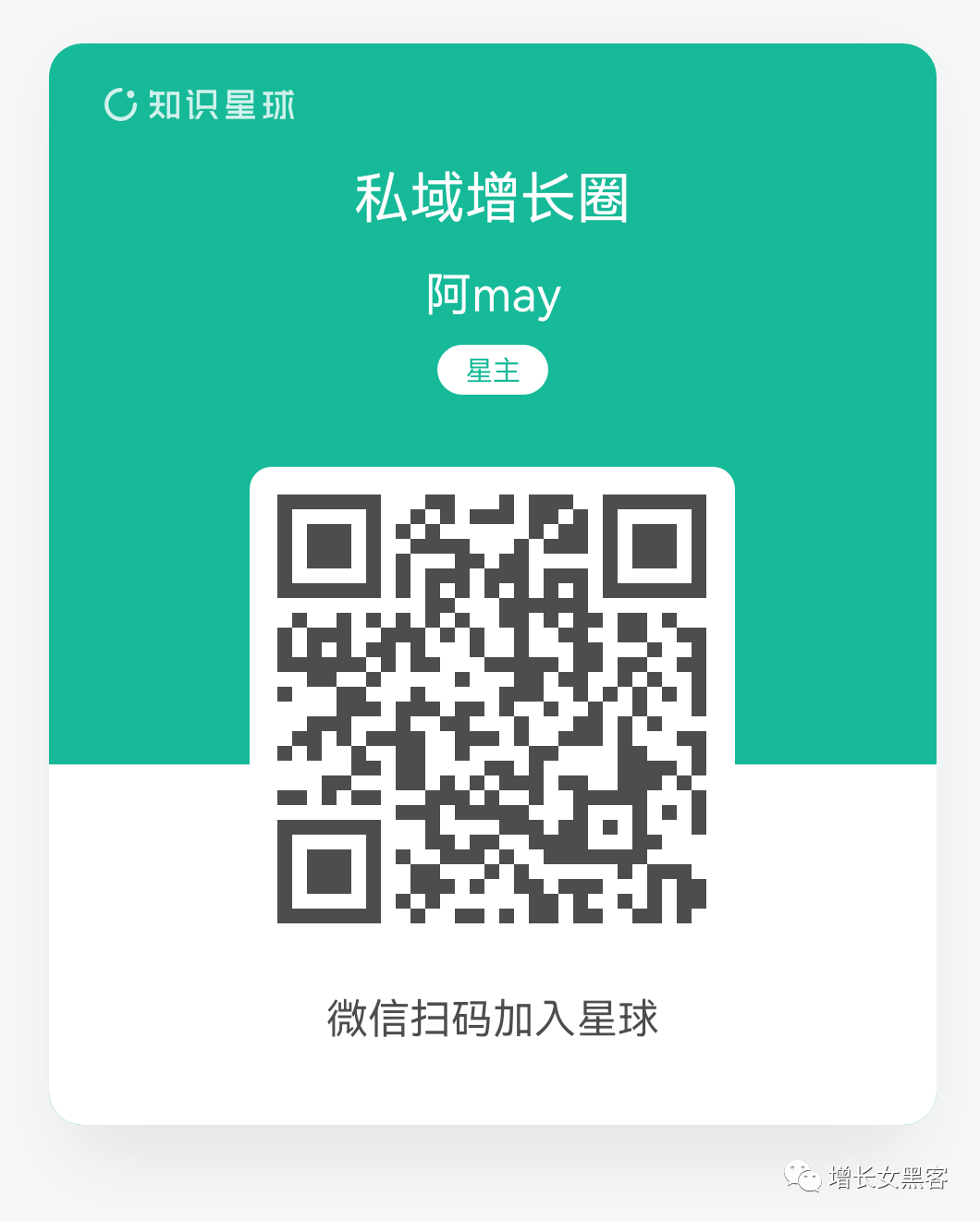 知识星球

私域增长圈

阿may

星主

微信扫码加入星球

增长女黑客